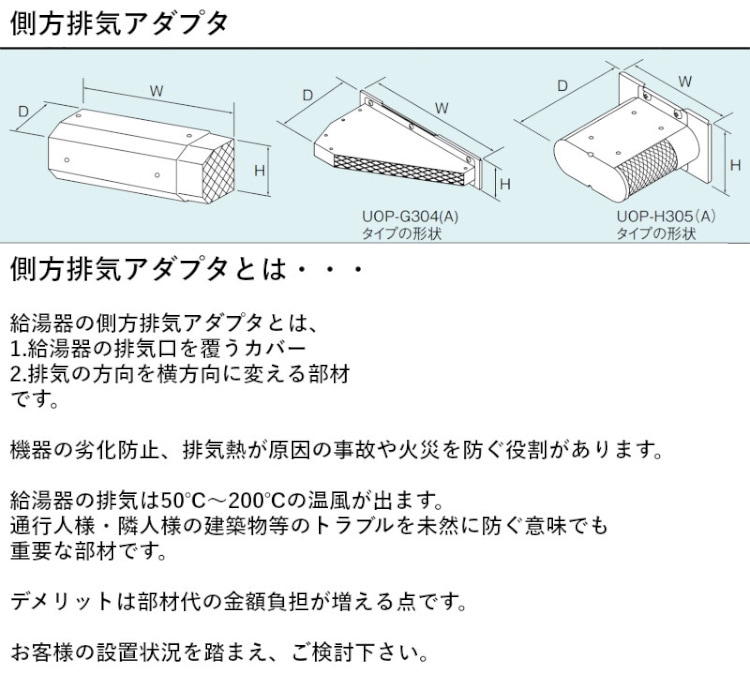 側方排気アダプタ

D
W
H

D
W
H
UOP-G304(A)
タイプの形状

D
W
H
UOP-H305(A)
タイプの形状

側方排気アダプタとは・・・

給湯器の側方排気アダプタとは、
1.給湯器の排気口を覆うカバー
2.排気の方向を横方向に変える部材
です。

機器の劣化防止、排気熱が原因の事故や火災を防ぐ役割があります。

給湯器の排気は50°C～200°Cの温風が出ます。
通行人様・隣人様の建築物等のトラブルを未然に防ぐ意味でも
重要な部材です。

デメリットは部材代の金額負担が増える点です。

お客様の設置状況を踏まえ、ご検討下さい。